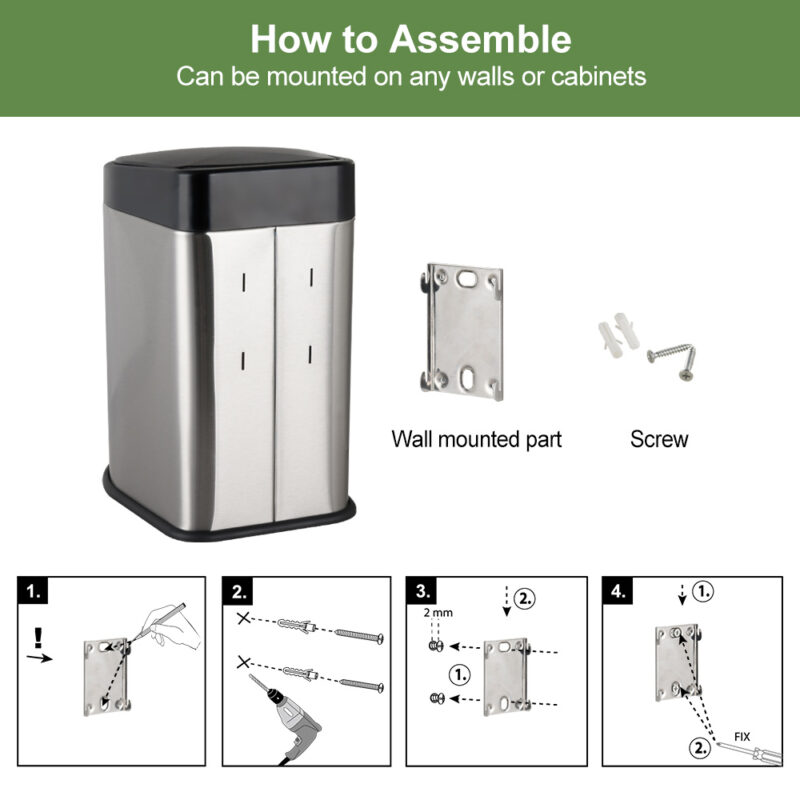 How to Assemble
Can be mounted on any walls or cabinets

Wall mounted part

Screw

1.
!

2.

3.
2 mm
2.
1.

4.
1.
2.
FIX